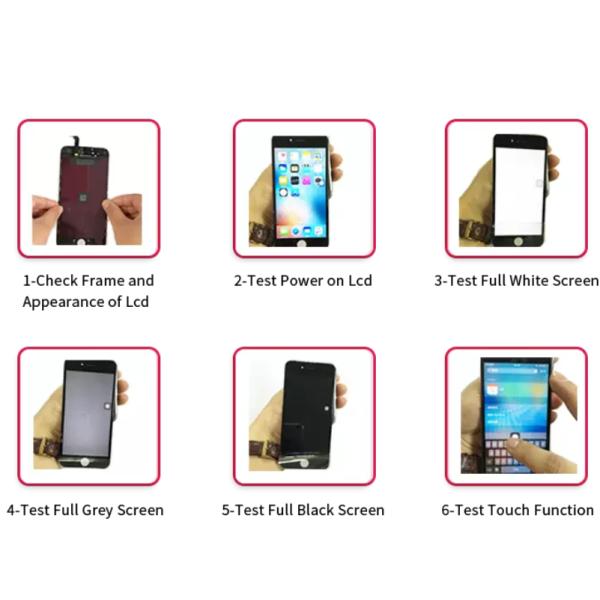 1-Check Frame and Appearance of Lcd

2-Test Power on Lcd

3-Test Full White Screen

4-Test Full Grey Screen

5-Test Full Black Screen

6-Test Touch Function