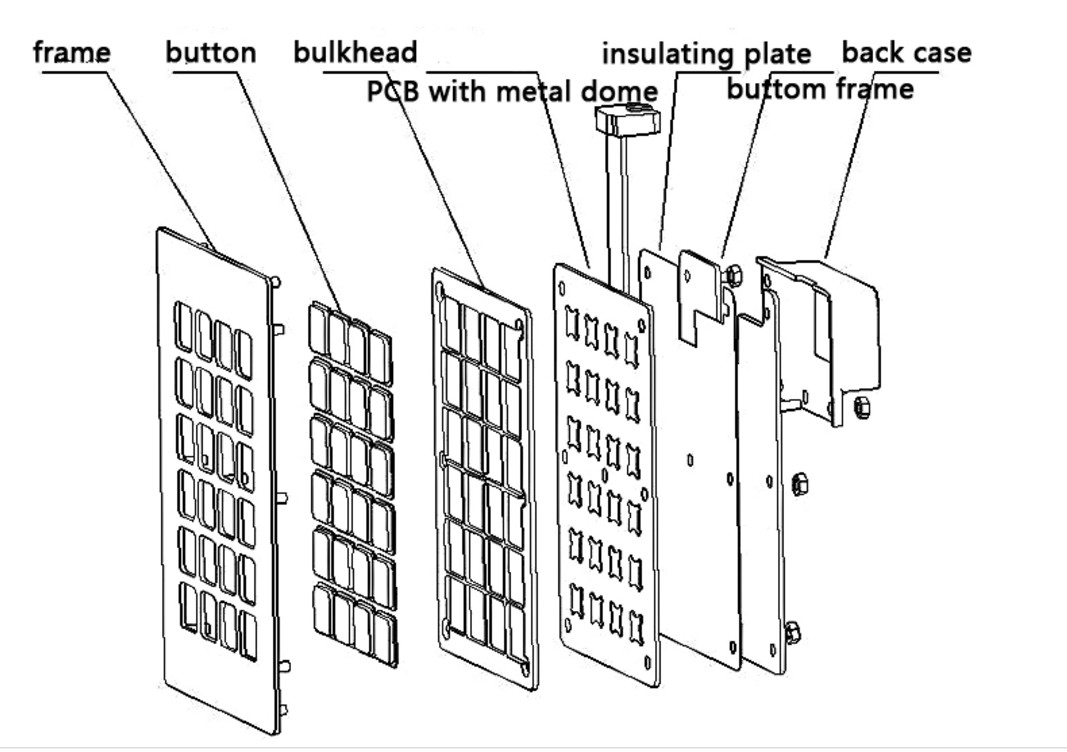 frame
button
bulkhead
PCB with metal dome
insulating plate
buttom frame
back case