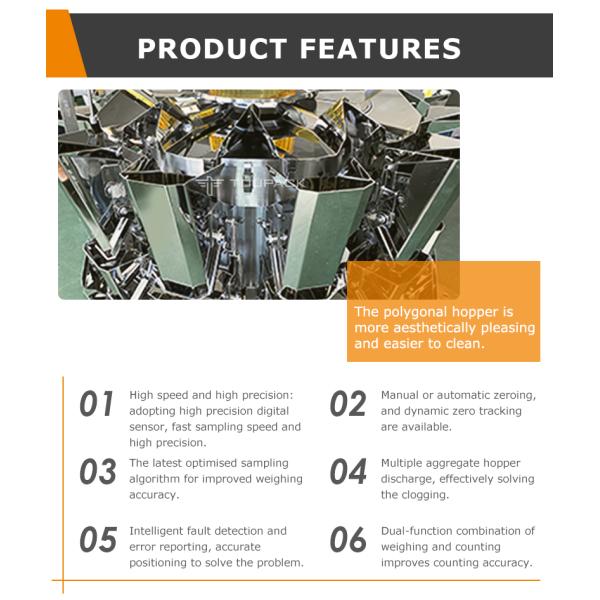 PRODUCT FEATURES

TOUPACK

The polygonal hopper is more aesthetically pleasing and easier to clean.

01 High speed and high precision: adopting high precision digital sensor, fast sampling speed and high precision.

02 Manual or automatic zeroing, and dynamic zero tracking are available.

03 The latest optimised sampling algorithm for improved weighing accuracy.

04 Multiple aggregate hopper discharge, effectively solving the clogging.

05 Intelligent fault detection and error reporting, accurate positioning to solve the problem.

06 Dual-function combination of weighing and counting improves counting accuracy.