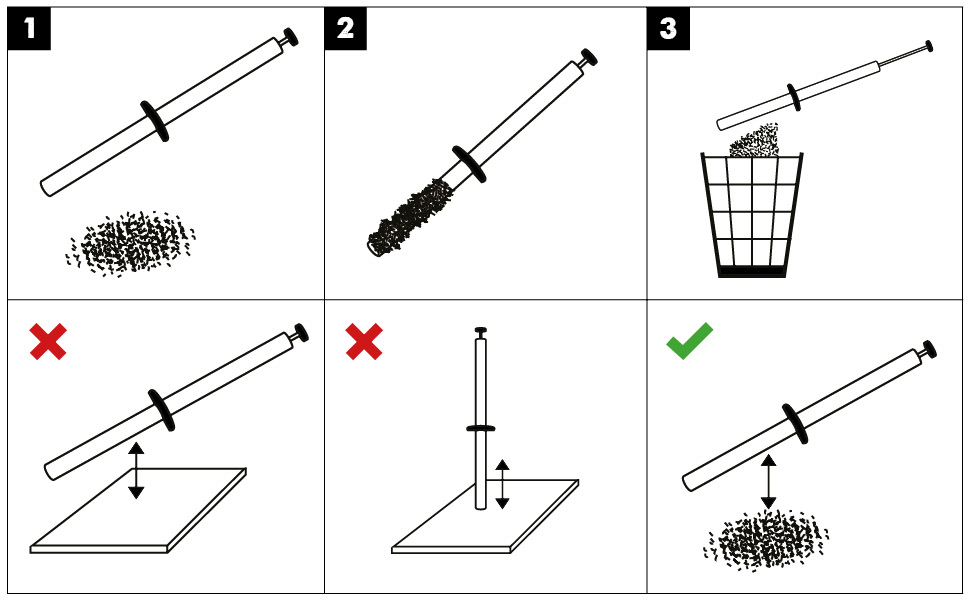 1

2

3