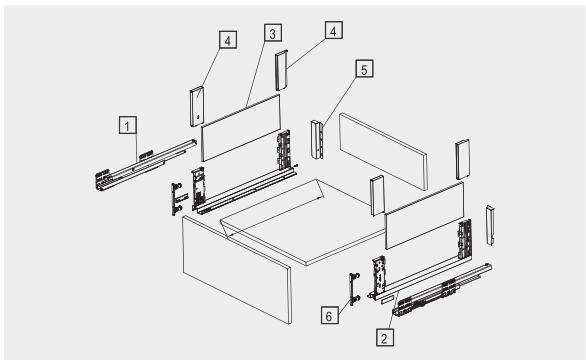 4
3
4
5
1
6
2