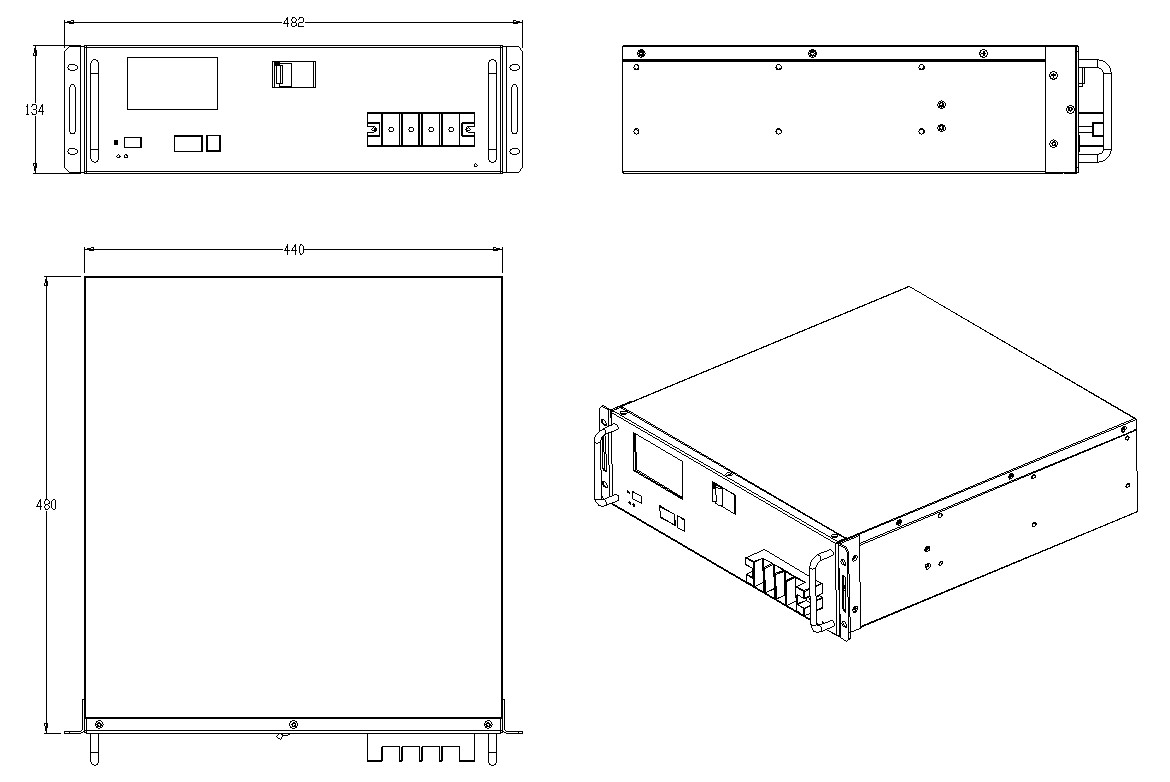 482

134

440

480