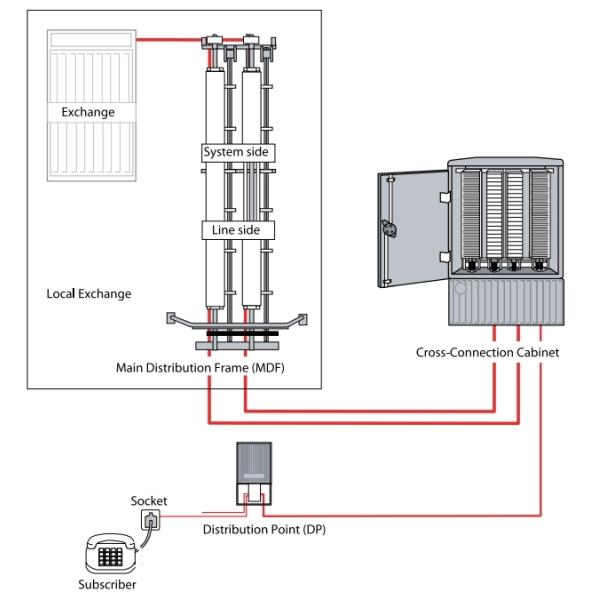 Exchange

System side

Line side

Local Exchange

Main Distribution Frame (MDF)

Cross-Connection Cabinet

Socket

Distribution Point (DP)

Subscriber