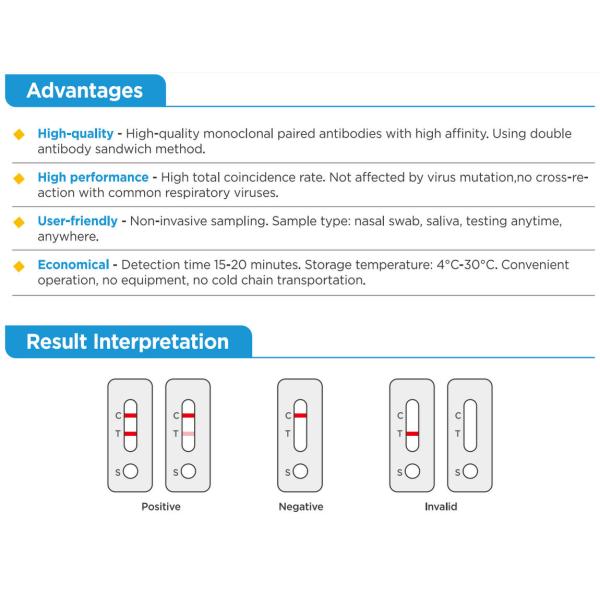 Advantages

High-quality - High-quality monoclonal paired antibodies with high affinity. Using double antibody sandwich method.

High performance - High total coincidence rate. Not affected by virus mutation,no cross-reaction with common respiratory viruses.

User-friendly - Non-invasive sampling. Sample type: nasal swab, saliva, testing anytime, anywhere.

Economical - Detection time 15-20 minutes. Storage temperature: 4°C-30°C. Convenient operation, no equipment, no cold chain transportation.

Result Interpretation

C
T
S

C
T
S

Positive

C
T
S

Negative

C
T
S

C
T
S

Invalid