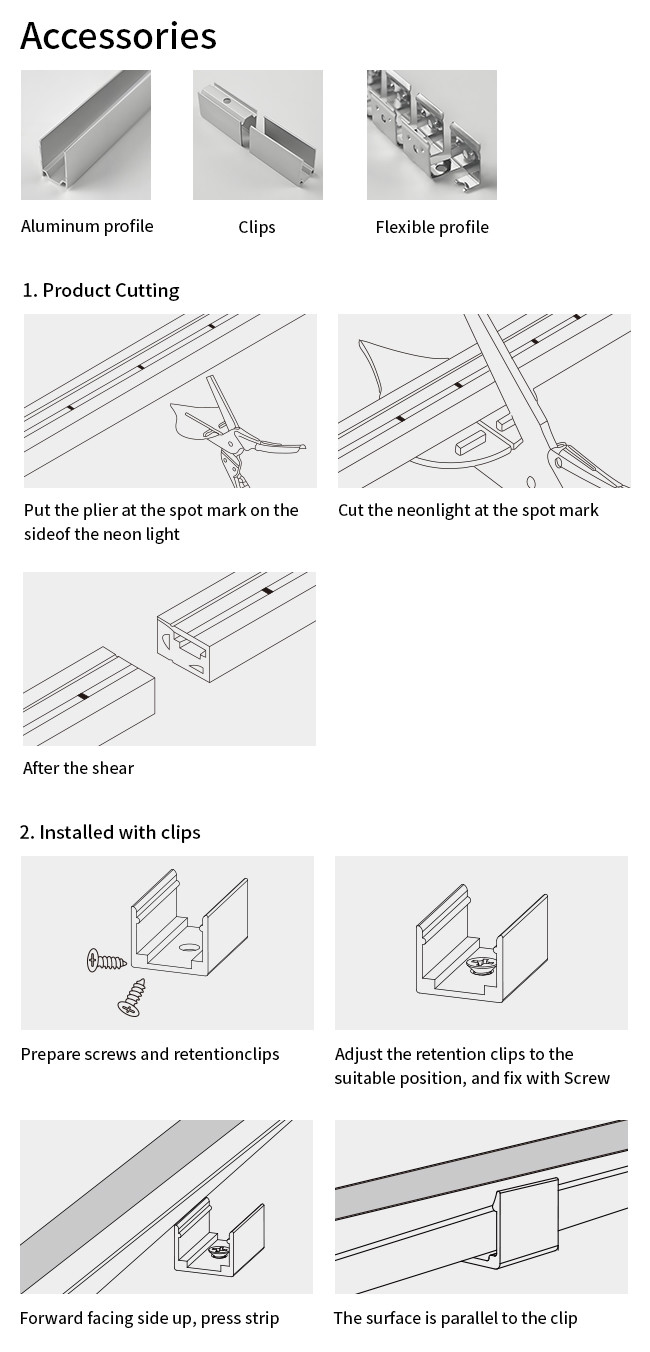 Accessories

Aluminum profile

Clips

Flexible profile

1. Product Cutting

Put the plier at the spot mark on the sideof the neon light

Cut the neonlight at the spot mark

After the shear

2. Installed with clips

Prepare screws and retentionclips

Adjust the retention clips to the suitable position, and fix with Screw

Forward facing side up, press strip

The surface is parallel to the clip