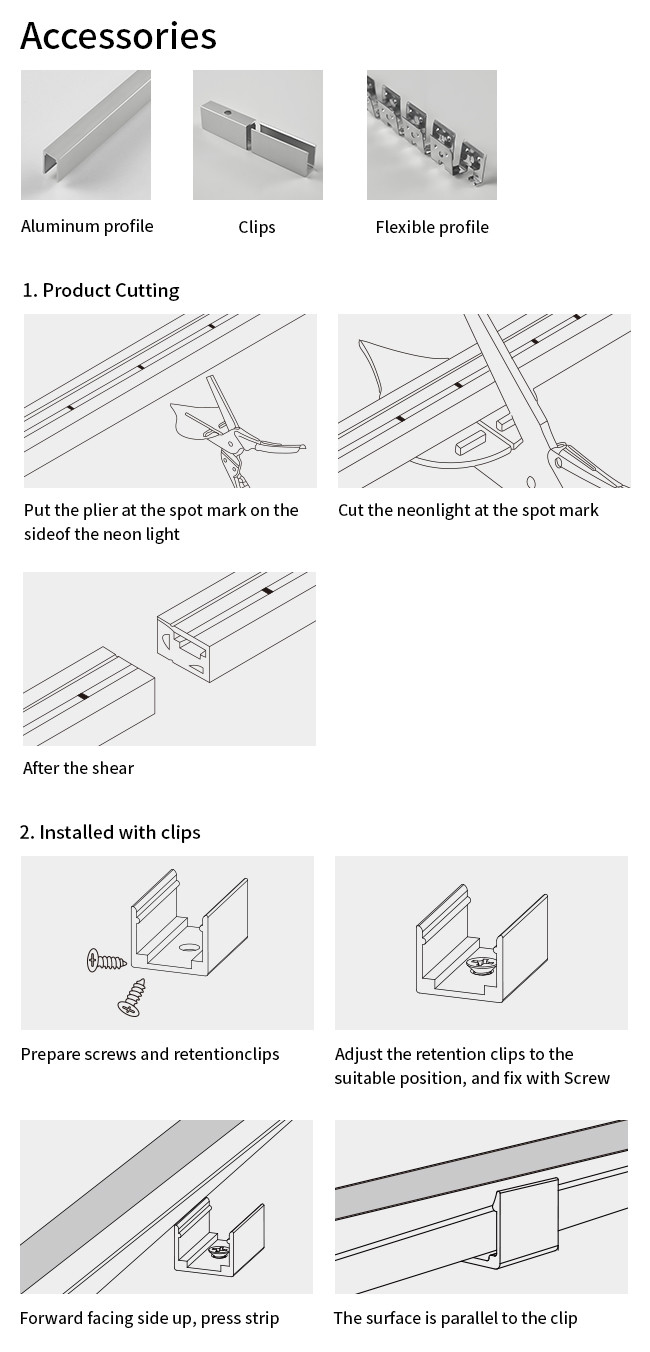 Accessories

Aluminum profile

Clips

Flexible profile

1. Product Cutting

Put the plier at the spot mark on the sideof the neon light

Cut the neonlight at the spot mark

After the shear

2. Installed with clips

Prepare screws and retentionclips

Adjust the retention clips to the suitable position, and fix with Screw

Forward facing side up, press strip

The surface is parallel to the clip