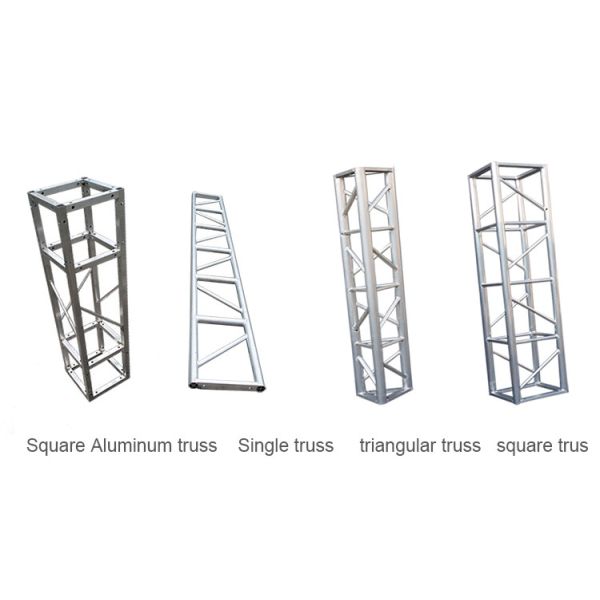 Square Aluminum truss Single truss triangular truss square trus