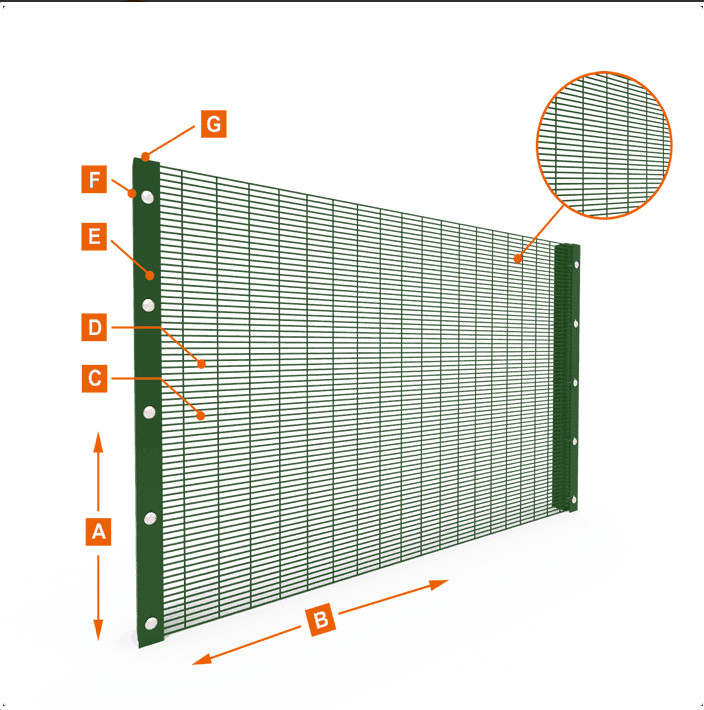 G
F
E
D
C
A
B