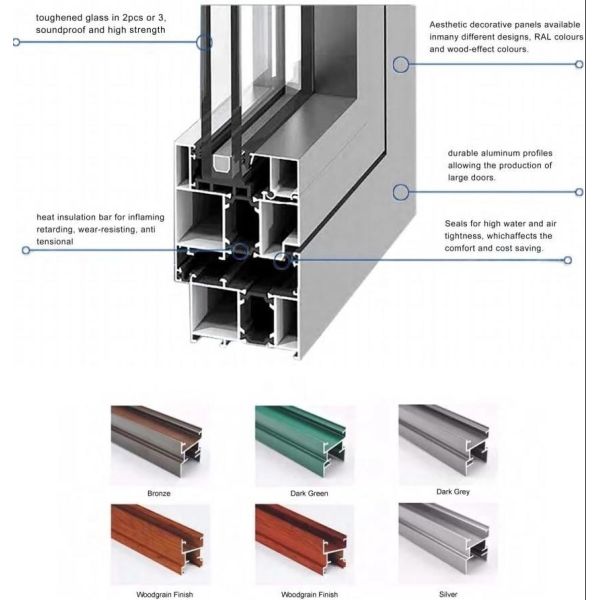 toughened glass in 2pcs or 3, soundproof and high strength

Aesthetic decorative panels available inmany different designs, RAL colours and wood-effect colours.

durable aluminum profiles allowing the production of large doors.

heat insulation bar for inflaming retarding, wear-resisting, anti tensional

Seals for high water and air tightness, whichaffects the comfort and cost saving.

Bronze

Dark Green

Dark Grey

Woodgrain Finish

Woodgrain Finish

Silver