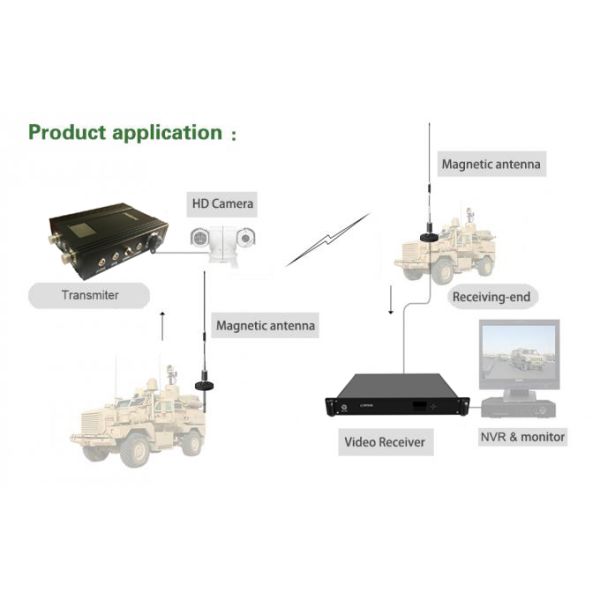 Product application ：

HD Camera

Transmiter

Magnetic antenna

Magnetic antenna

Receiving-end

Video Receiver

NVR & monitor