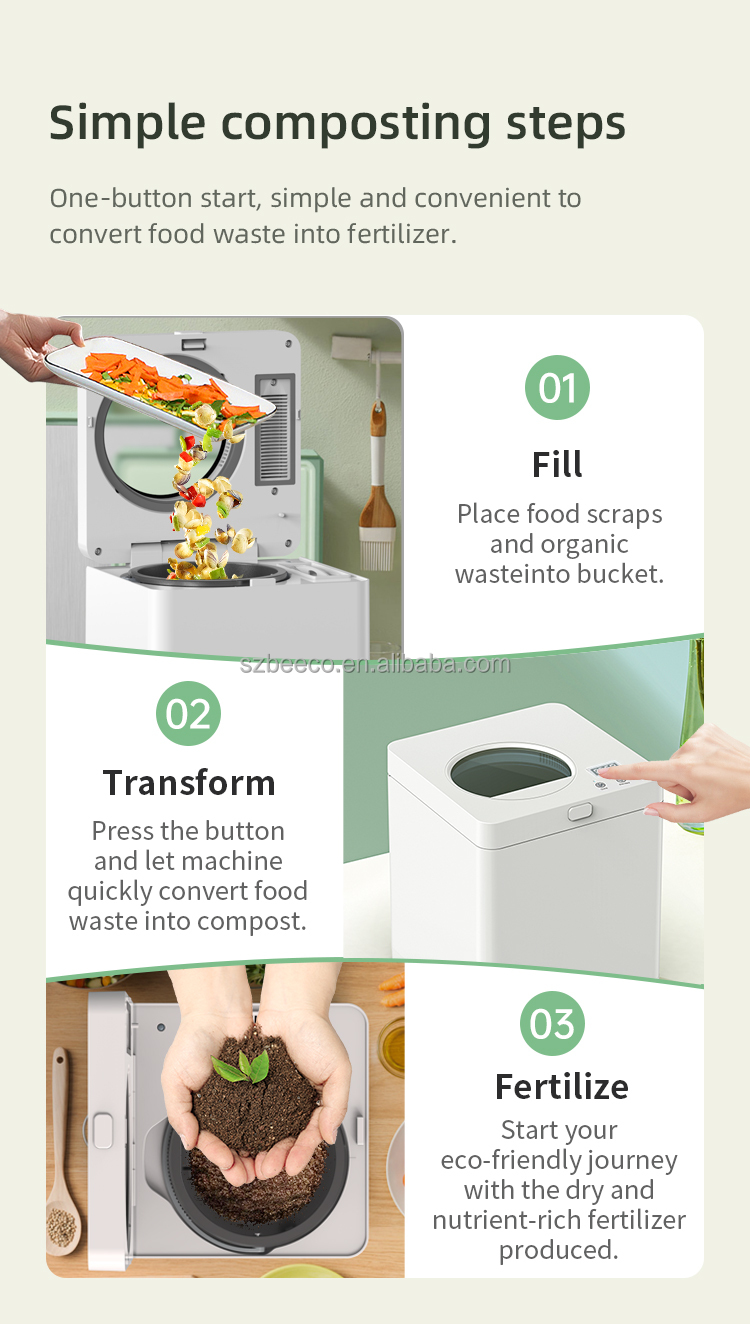 Simple composting steps

One-button start, simple and convenient to convert food waste into fertilizer.

01

Fill

Place food scraps and organic wasteinto bucket.

szbeeco.en.alibaba.com

02

Transform

Press the button and let machine quickly convert food waste into compost.

03

Fertilize

Start your eco-friendly journey with the dry and nutrient-rich fertilizer produced.