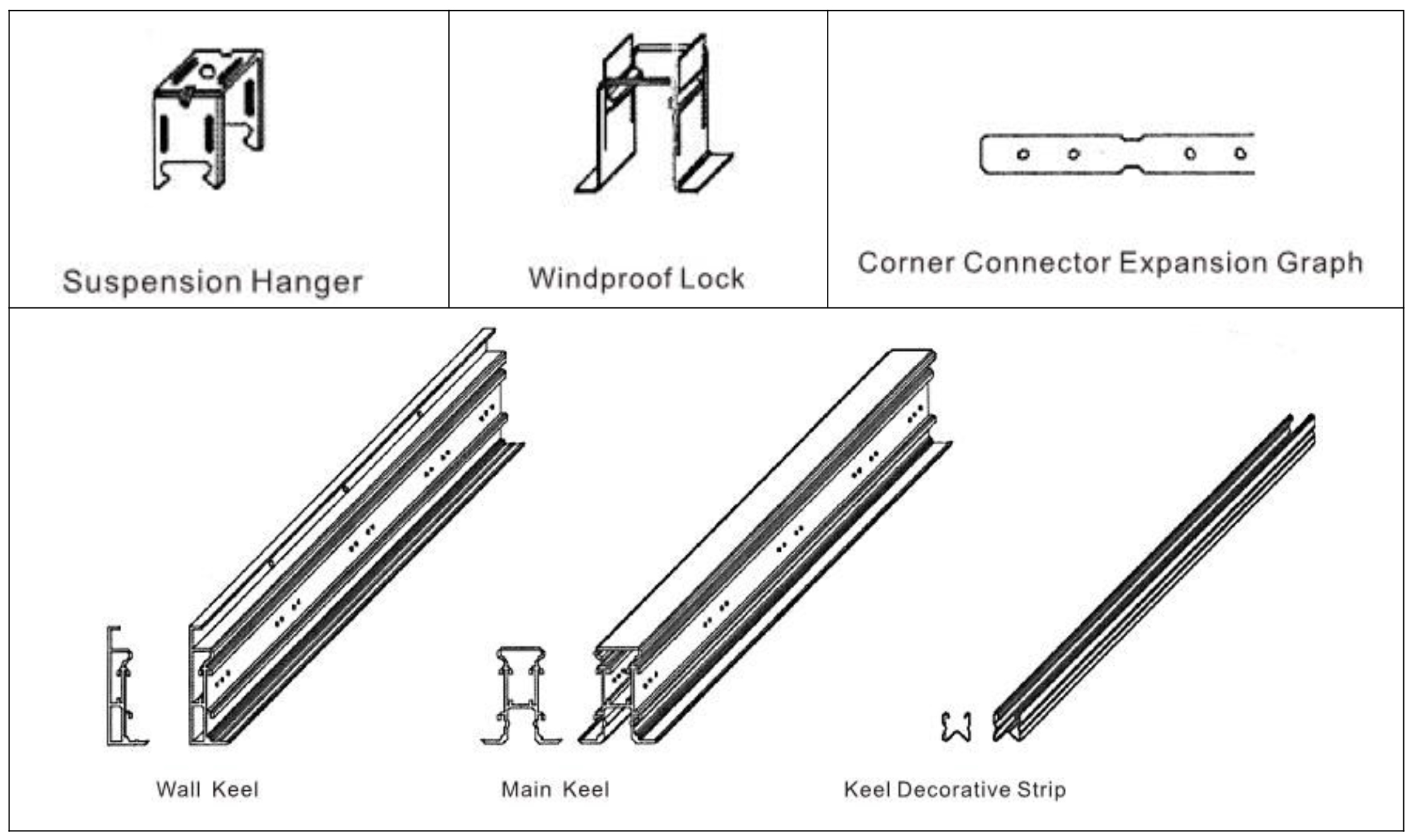 Suspension Hanger

Windproof Lock

Corner Connector Expansion Graph

Wall Keel

Main Keel

Keel Decorative Strip