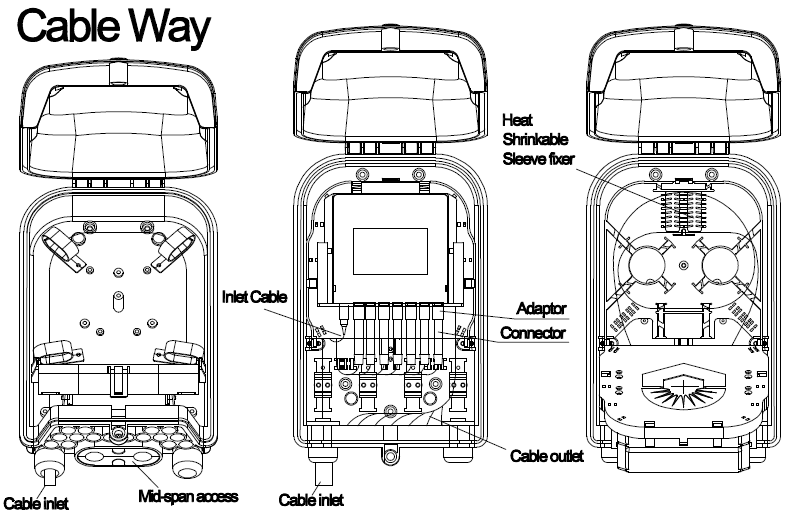 Cable Way

Heat Shrinkable Sleeve fixer

Inlet Cable

Adaptor

Connector

Cable outlet

Cable inlet

Mid-span access

Cable inlet