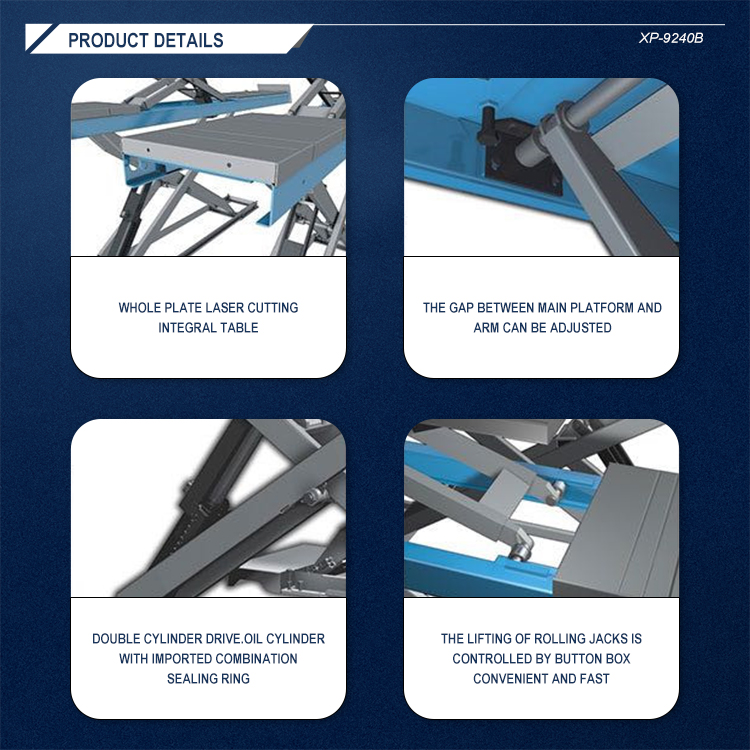 PRODUCT DETAILS

XP-9240B

WHOLE PLATE LASER CUTTING INTEGRAL TABLE

THE GAP BETWEEN MAIN PLATFORM AND ARM CAN BE ADJUSTED

DOUBLE CYLINDER DRIVE.OIL CYLINDER WITH IMPORTED COMBINATION SEALING RING

THE LIFTING OF ROLLING JACKS IS CONTROLLED BY BUTTON BOX CONVENIENT AND FAST