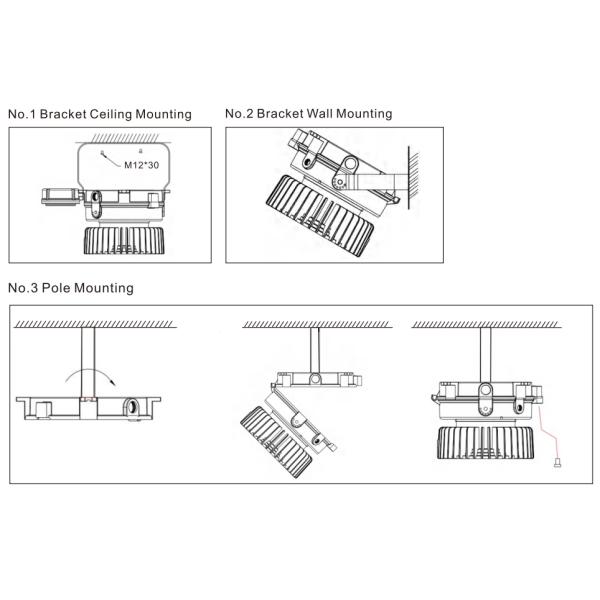 No.1 Bracket Ceiling Mounting

M12*30

No.2 Bracket Wall Mounting

No.3 Pole Mounting