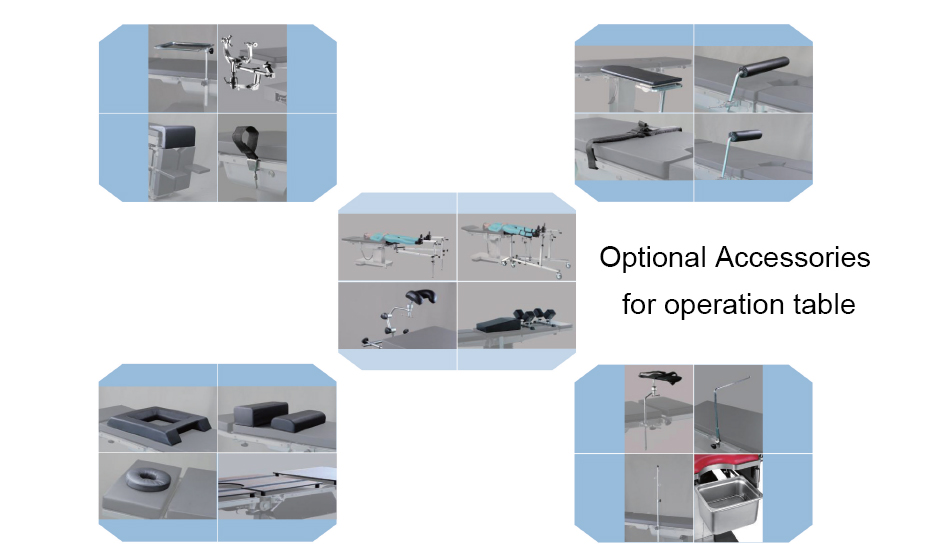 Optional Accessories
for operation table