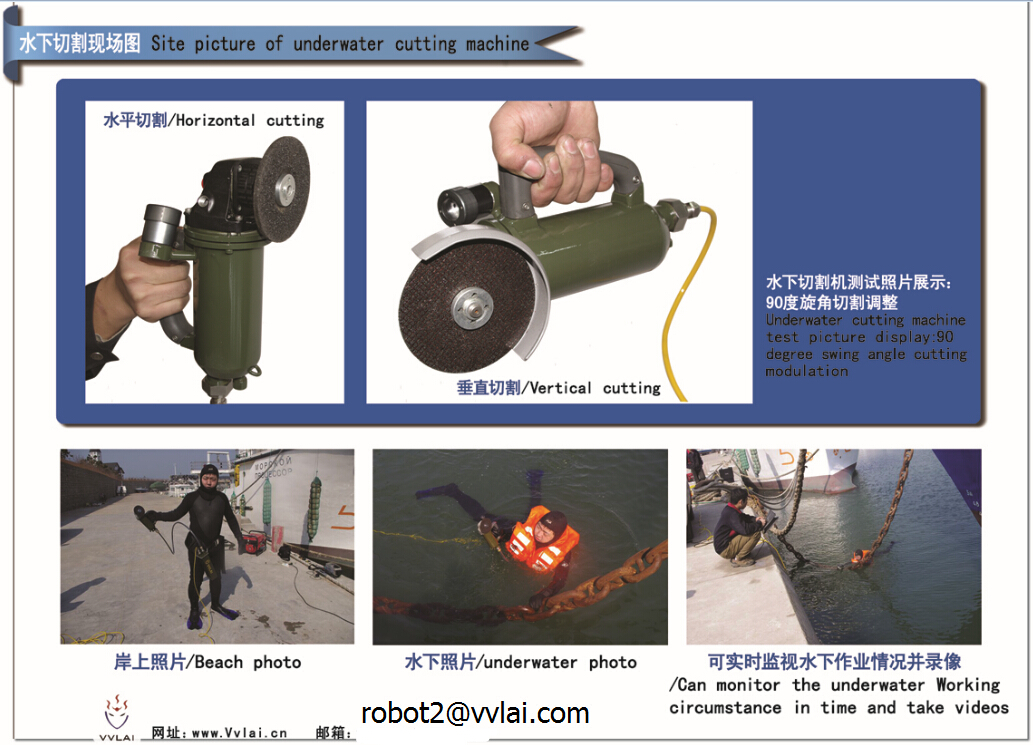 水下切割现场图 Site picture of underwater cutting machine

水平切割/Horizontal cutting

垂直切割/Vertical cutting

水下切割机测试照片展示:
90度旋角切割调整
Underwater cutting machine test picture display:90 degree swing angle cutting modulation

岸上照片/Beach photo

水下照片/underwater photo

可实时监视水下作业情况并录像
/Can monitor the underwater Working circumstance in time and take videos

VVLAI

网址:www.Vvlai.cn 邮箱: robot2@vvlai.com