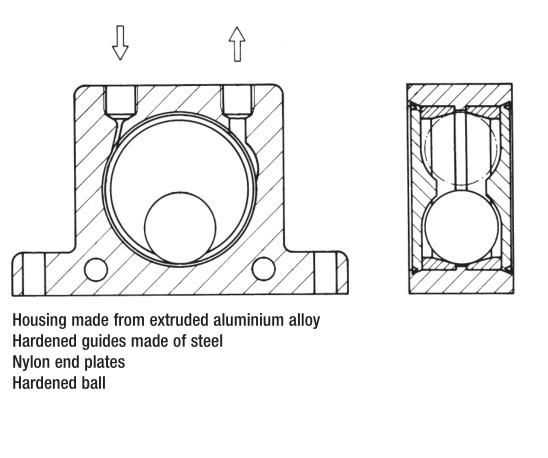 Housing made from extruded aluminium alloy
Hardened guides made of steel
Nylon end plates
Hardened ball