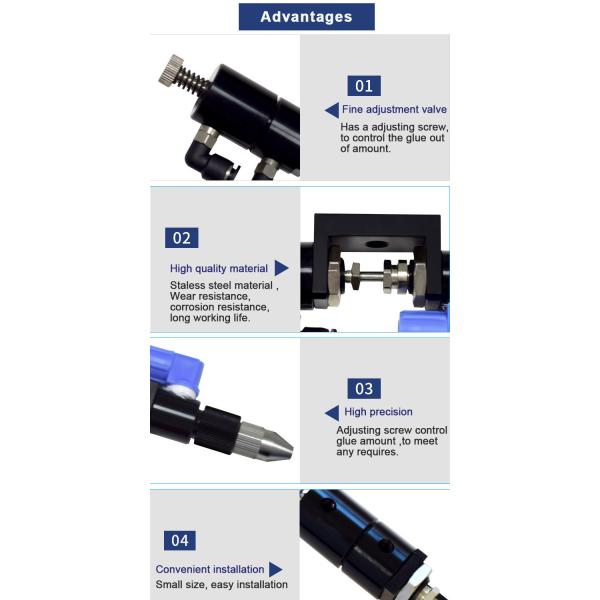 Advantages

01

Fine adjustment valve

Has a adjusting screw, to control the glue out of amount.

02

High quality material

Staless steel material , Wear resistance, corrosion resistance, long working life.

03

High precision

Adjusting screw control glue amount ,to meet any requires.

04

Convenient installation

Small size, easy installation