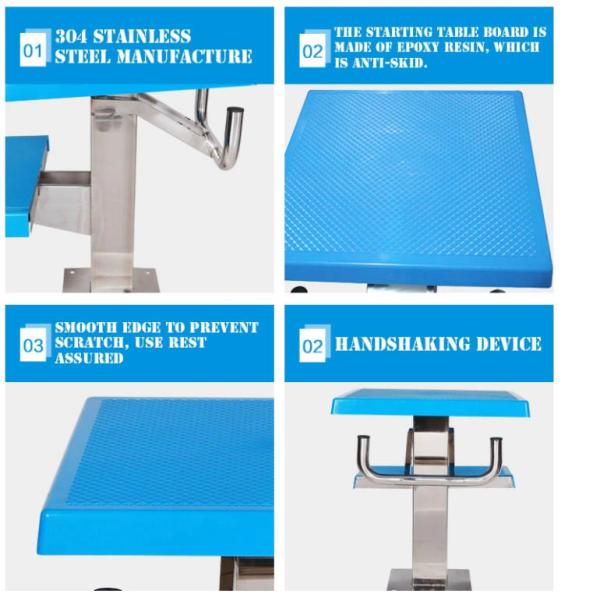 01 304 STAINLESS STEEL MANUFACTURE

02 THE STARTING TABLE BOARD IS MADE OF EPOXY RESIN, WHICH IS ANTI-SKID.

03 SMOOTH EDGE TO PREVENT SCRATCH, USE REST ASSURED

02 HANDSHAKING DEVICE