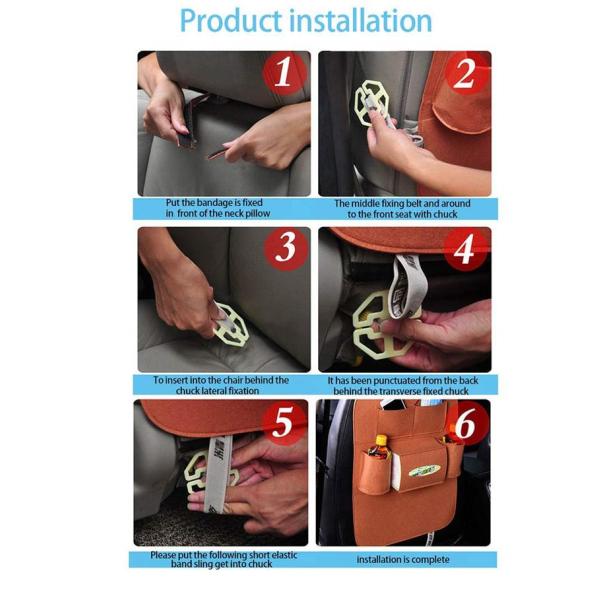 Product installation

1

Put the bandage is fixed in front of the neck pillow

2

The middle fixing belt and around to the front seat with chuck

3

To insert into the chair behind the chuck lateral fixation

4

It has been punctuated from the back behind the transverse fixed chuck

5

Please put the following short elastic band sling get into chuck

6

installation is complete