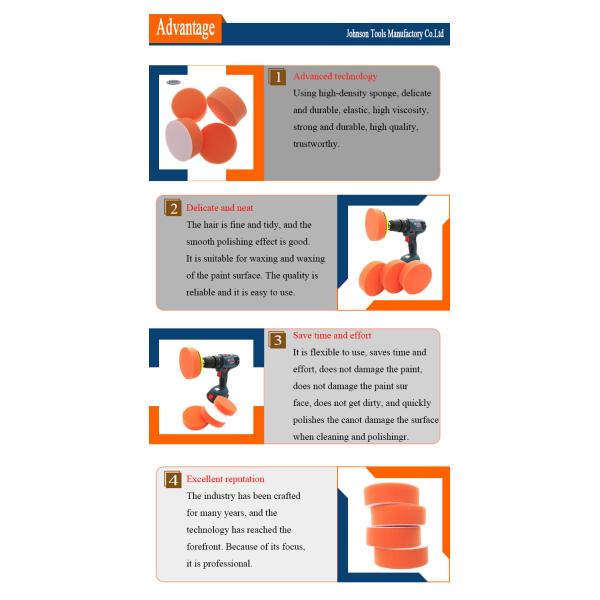 Advantage

Johnson Tools Manufactory Co.Ltd

1 Advanced technology

Using high-density sponge, delicate and durable, elastic, high viscosity, strong and durable, high quality, trustworthy.

2 Delicate and neat

The hair is fine and tidy, and the smooth polishing effect is good. It is suitable for waxing and waxing of the paint surface. The quality is reliable and it is easy to use.

3 Save time and effort

It is flexible to use, saves time and effort, does not damage the paint, does not damage the paint sur face, does not get dirty, and quickly polishes the canot damage the surface when cleaning and polishingr.

4 Excellent reputation

The industry has been crafted for many years, and the technology has reached the forefront. Because of its focus, it is professional.