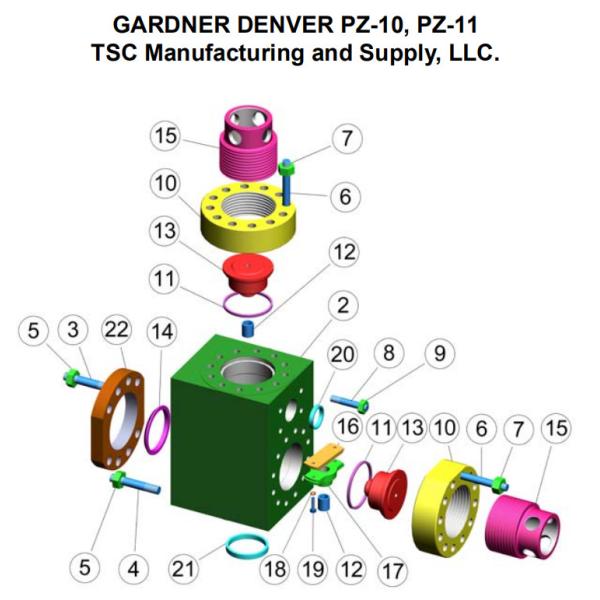 GARDNER DENVER PZ-10, PZ-11
TSC Manufacturing and Supply, LLC.

15
7
10
6
13
12
11
2
5
3
22
14
20
8
9
16
11
13
10
6
7
15
5
4
21
18
19
12
17