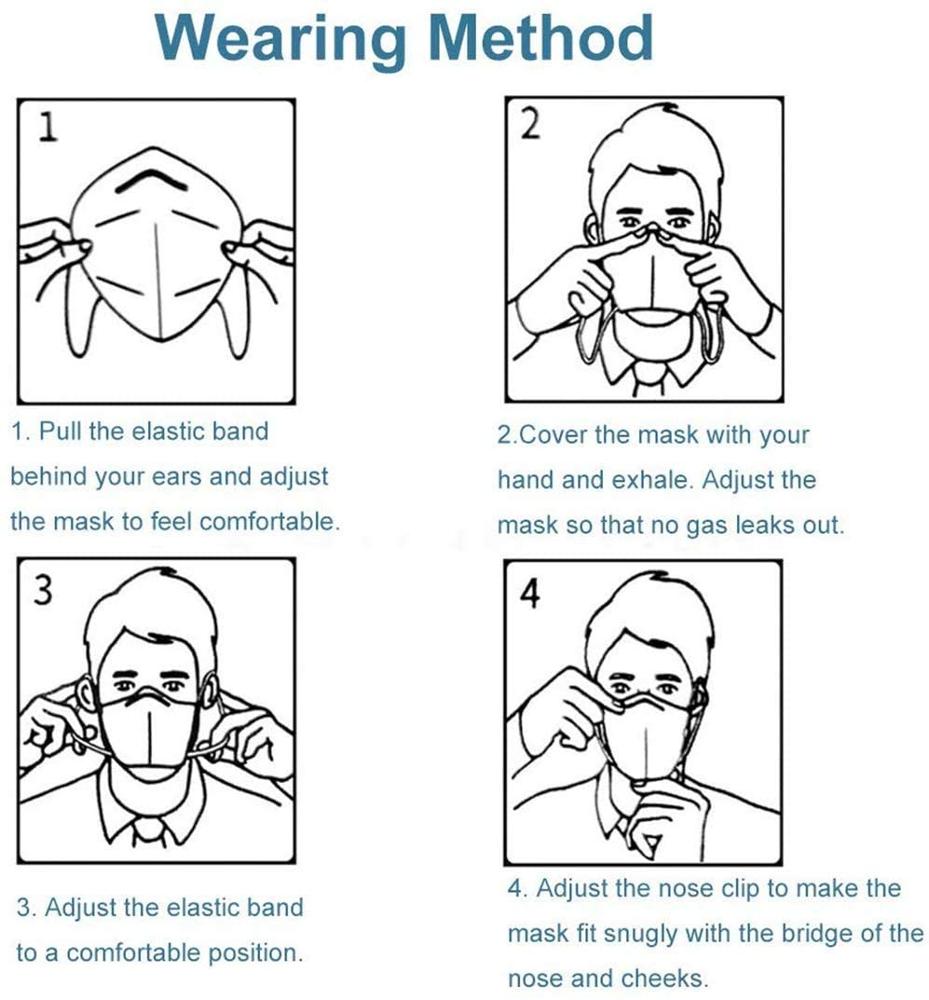 Wearing Method

1

1. Pull the elastic band behind your ears and adjust the mask to feel comfortable.

2

2.Cover the mask with your hand and exhale. Adjust the mask so that no gas leaks out.

3

3. Adjust the elastic band to a comfortable position.

4

4. Adjust the nose clip to make the mask fit snugly with the bridge of the nose and cheeks.