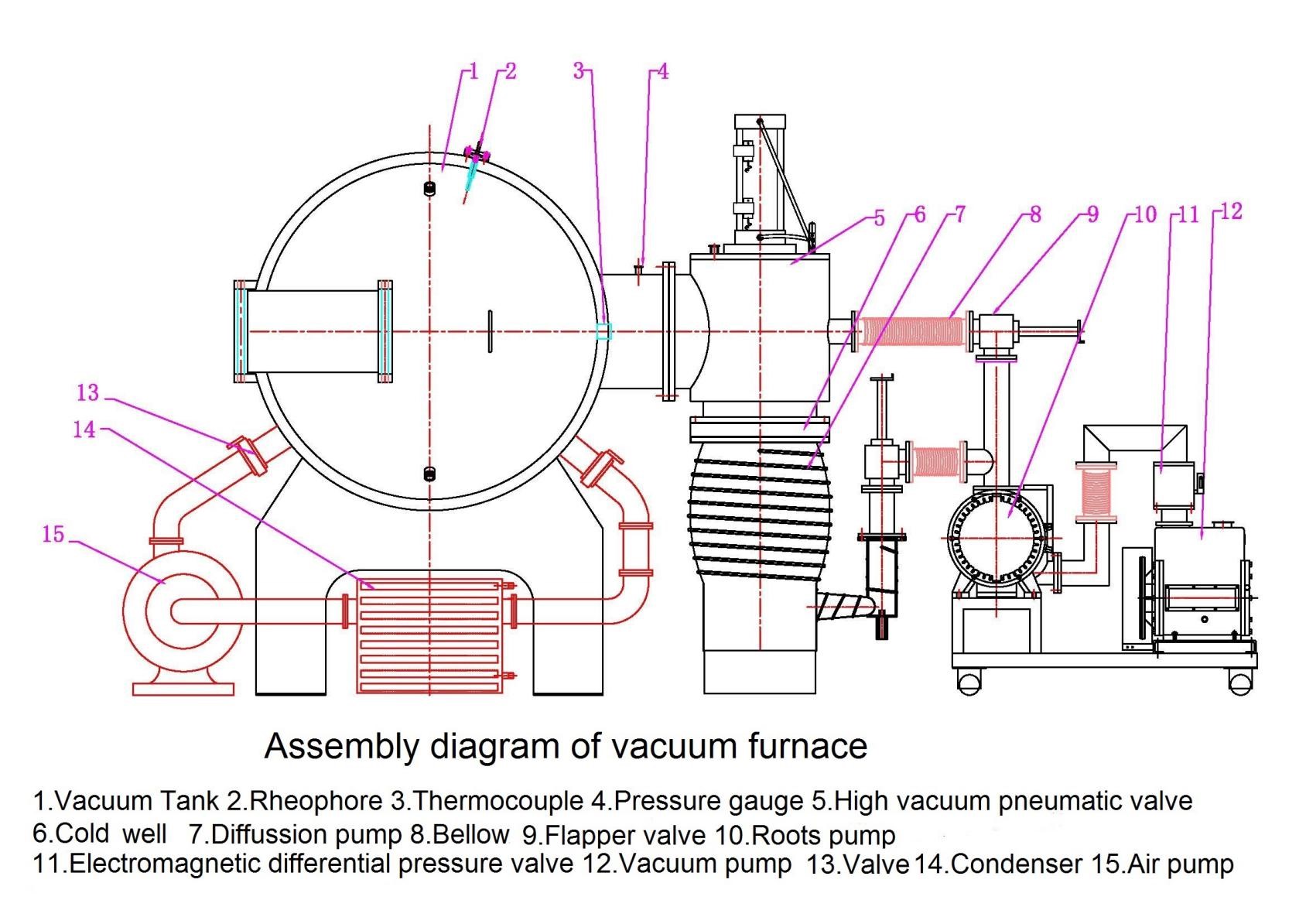 1 2 3 4

5 6 7 8 9 10 11 12

13

14

15

Assembly diagram of vacuum furnace

1.Vacuum Tank 2.Rheophore 3.Thermocouple 4.Pressure gauge 5.High vacuum pneumatic valve
6.Cold well 7.Diffussion pump 8.Bellow 9.Flapper valve 10.Roots pump
11.Electromagnetic differential pressure valve 12.Vacuum pump 13.Valve 14.Condenser 15.Air pump