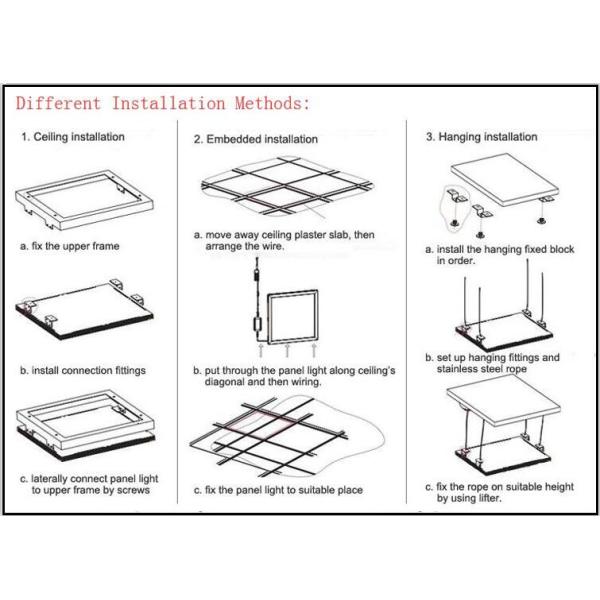 Different Installation Methods:

1. Ceiling installation

a. fix the upper frame

b. install connection fittings

c. laterally connect panel light to upper frame by screws

2. Embedded installation

a. move away ceiling plaster slab, then arrange the wire.

b. put through the panel light along ceiling's diagonal and then wiring.

c. fix the panel light to suitable place

3. Hanging installation

a. install the hanging fixed block in order.

b. set up hanging fittings and stainless steel rope

c. fix the rope on suitable height by using lifter.