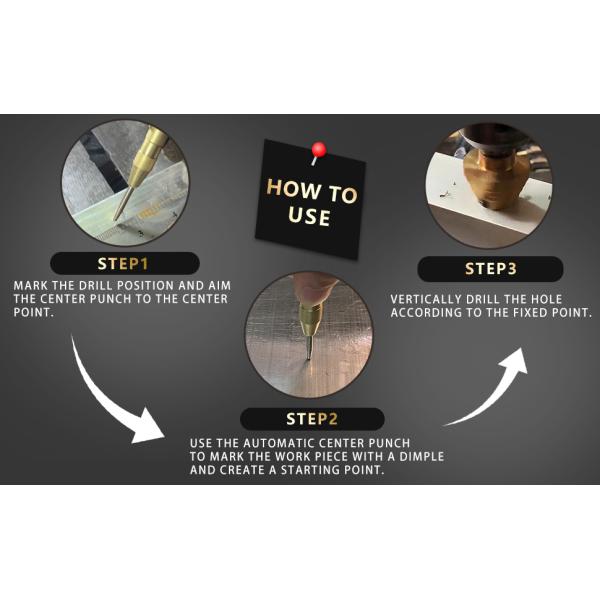 HOW TO USE

STEP1

MARK THE DRILL POSITION AND AIM THE CENTER PUNCH TO THE CENTER POINT.

STEP2

USE THE AUTOMATIC CENTER PUNCH TO MARK THE WORK PIECE WITH A DIMPLE AND CREATE A STARTING POINT.

STEP3

VERTICALLY DRILL THE HOLE ACCORDING TO THE FIXED POINT.