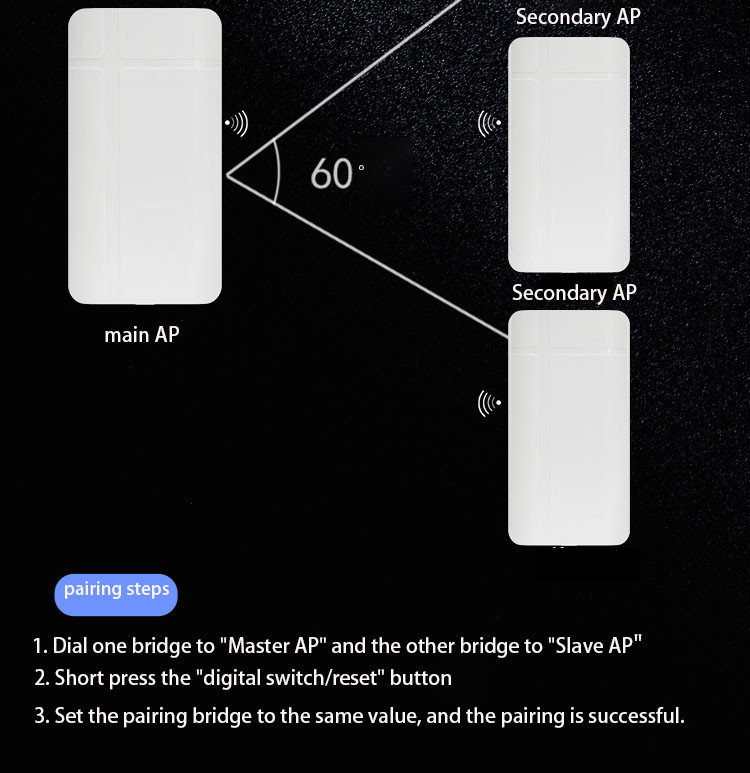 Secondary AP

60°

Secondary AP

main AP

pairing steps

1. Dial one bridge to "Master AP" and the other bridge to "Slave AP"

2. Short press the "digital switch/reset" button

3. Set the pairing bridge to the same value, and the pairing is successful.