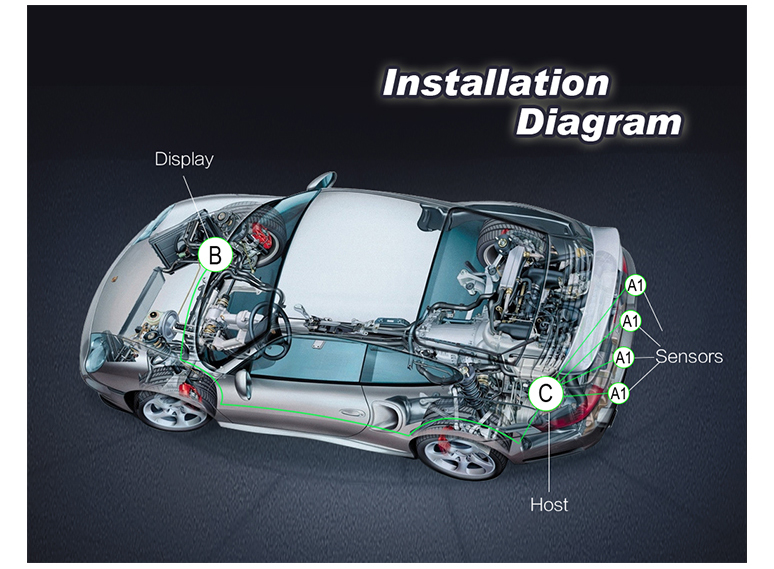 Installation Diagram

Display

B

A1

A1

A1

A1

Sensors

C

Host