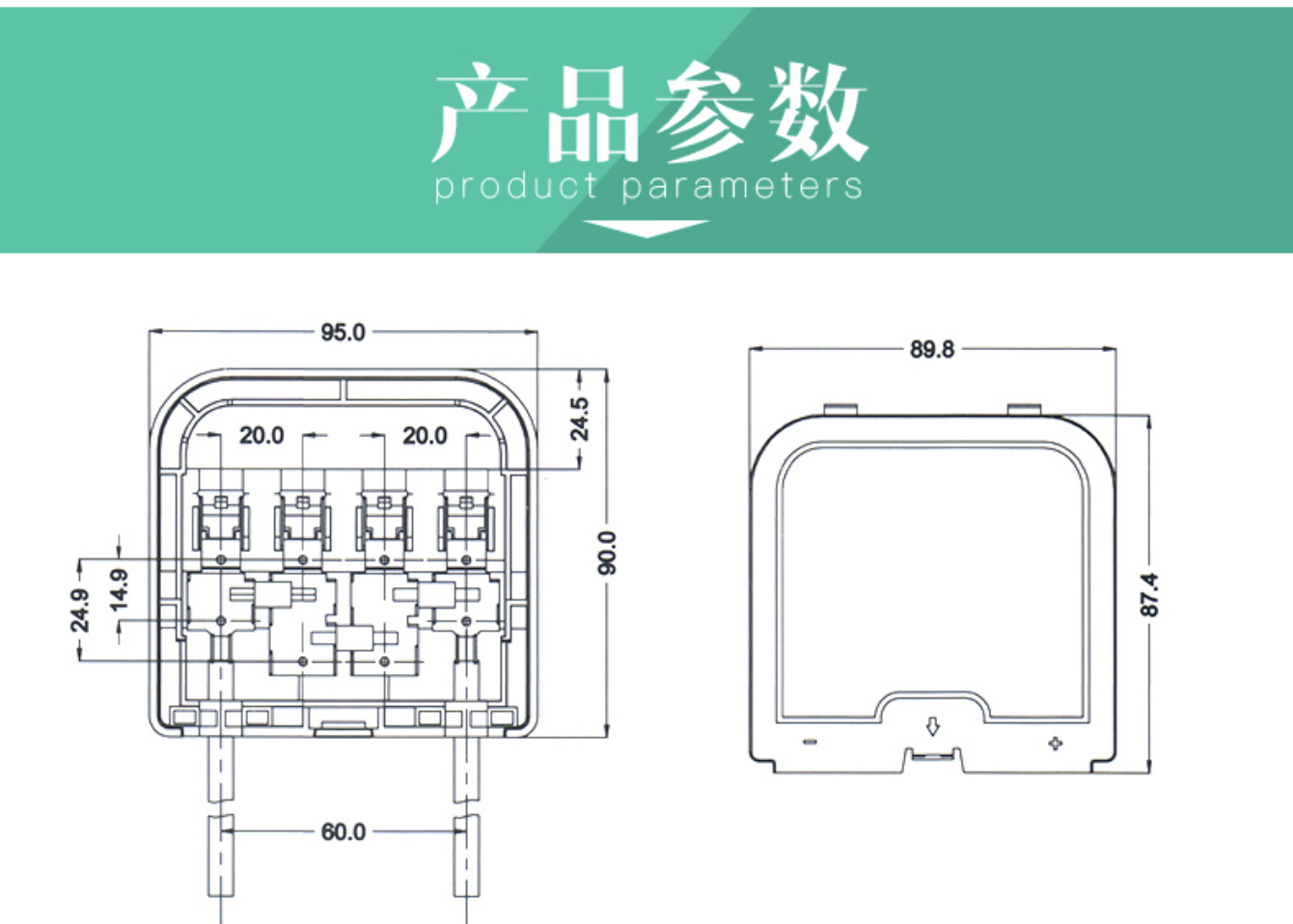 产品参数
product parameters

95.0
20.0
20.0
24.5
90.0
24.9
14.9
60.0

89.8
87.4
-
+