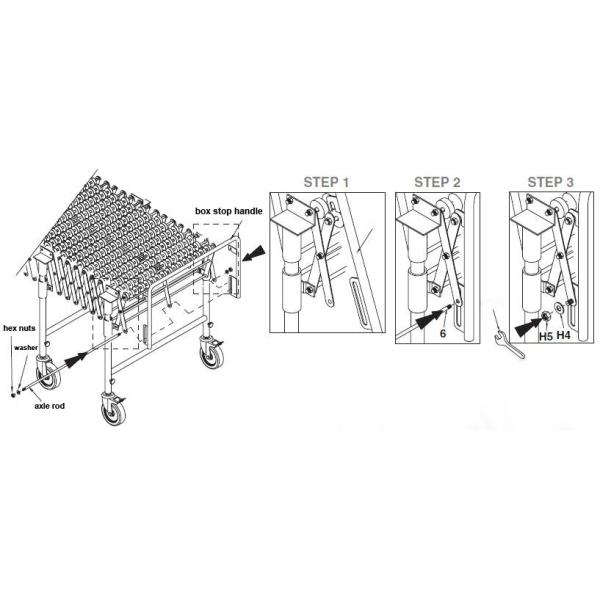 box stop handle

hex nuts

washer

axle rod

STEP 1

STEP 2

6

STEP 3

H5 H4