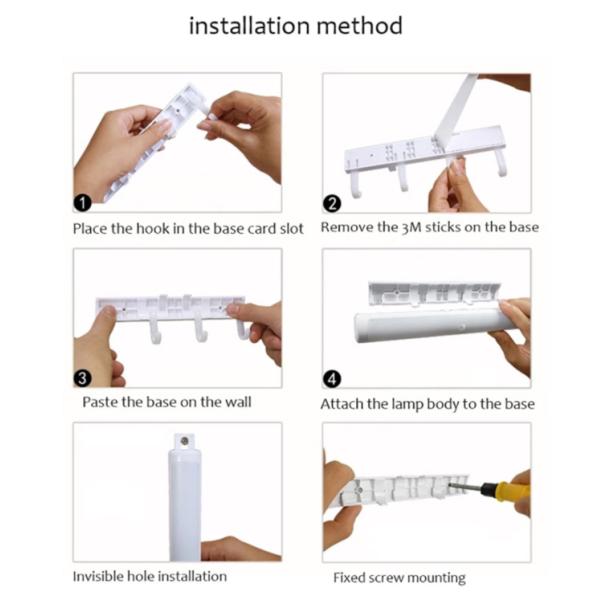 installation method

1

Place the hook in the base card slot

2

Remove the 3M sticks on the base

3

Paste the base on the wall

4

Attach the lamp body to the base

Invisible hole installation

Fixed screw mounting