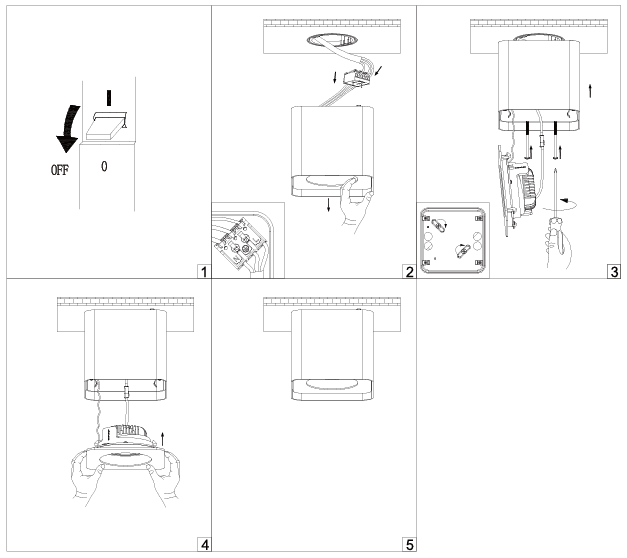 I

OFF

0

1

2

3

4

5