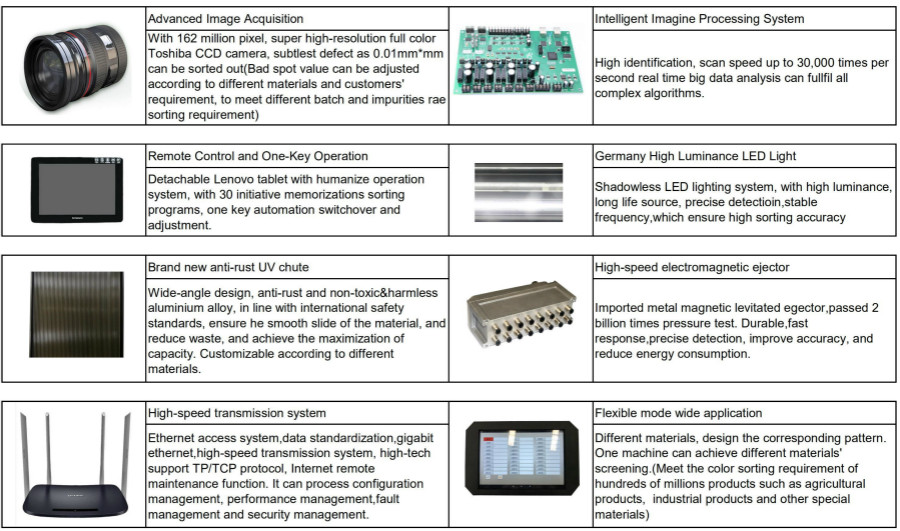 Advanced Image Acquisition

With 162 million pixel, super high-resolution full color Toshiba CCD camera, subtlest defect as 0.01mm*mm can be sorted out(Bad spot value can be adjusted according to different materials and customers' requirement, to meet different batch and impurities rae sorting requirement)

Intelligent Imagine Processing System

High identification, scan speed up to 30,000 times per second real time big data analysis can fullfil all complex algorithms.

Remote Control and One-Key Operation

Detachable Lenovo tablet with humanize operation system, with 30 initiative memorizations sorting programs, one key automation switchover and adjustment.

Germany High Luminance LED Light

Shadowless LED lighting system, with high luminance, long life source, precise detectioin,stable frequency,which ensure high sorting accuracy

Brand new anti-rust UV chute

Wide-angle design, anti-rust and non-toxic&harmless aluminium alloy, in line with international safety standards, ensure he smooth slide of the material, and reduce waste, and achieve the maximization of capacity. Customizable according to different materials.

High-speed electromagnetic ejector

Imported metal magnetic levitated egector,passed 2 billion times pressure test. Durable,fast response,precise detection, improve accuracy, and reduce energy consumption.

High-speed transmission system

Ethernet access system,data standardization,gigabit ethernet,high-speed transmission system, high-tech support TP/TCP protocol, Internet remote maintenance function. It can process configuration management, performance management,fault management and security management.

Flexible mode wide application

Different materials, design the corresponding pattern. One machine can achieve different materials' screening.(Meet the color sorting requirement of hundreds of millions products such as agricultural products, industrial products and other special materials)