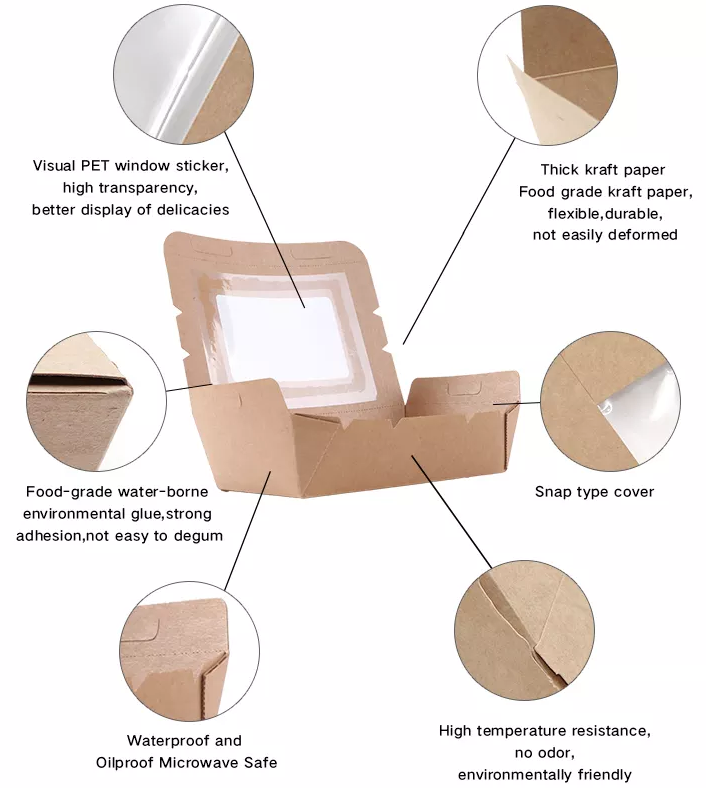 Visual PET window sticker,
high transparency,
better display of delicacies

Thick kraft paper
Food grade kraft paper,
flexible,durable,
not easily deformed

Food-grade water-borne
environmental glue,strong
adhesion,not easy to degum

Snap type cover

Waterproof and
Oilproof Microwave Safe

High temperature resistance,
no odor,
environmentally friendly