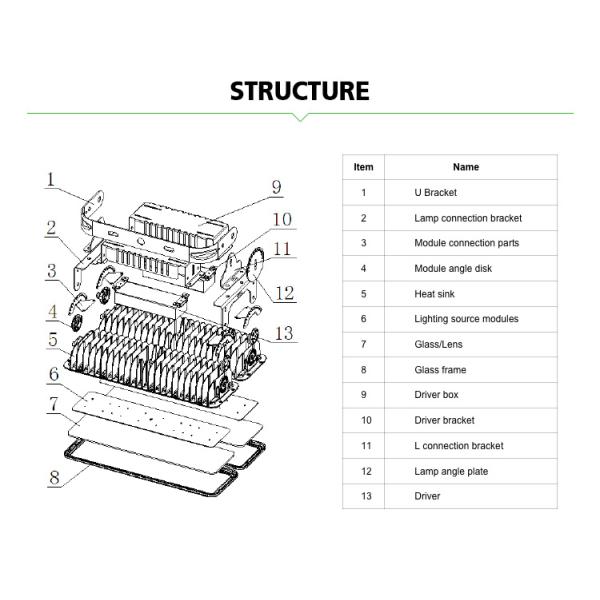 STRUCTURE

1
2
3
4
5
6
7
8
9
10
11
12
13

| Item | Name |
|---|---|
| 1 | U Bracket |
| 2 | Lamp connection bracket |
| 3 | Module connection parts |
| 4 | Module angle disk |
| 5 | Heat sink |
| 6 | Lighting source modules |
| 7 | Glass/Lens |
| 8 | Glass frame |
| 9 | Driver box |
| 10 | Driver bracket |
| 11 | L connection bracket |
| 12 | Lamp angle plate |
| 13 | Driver |