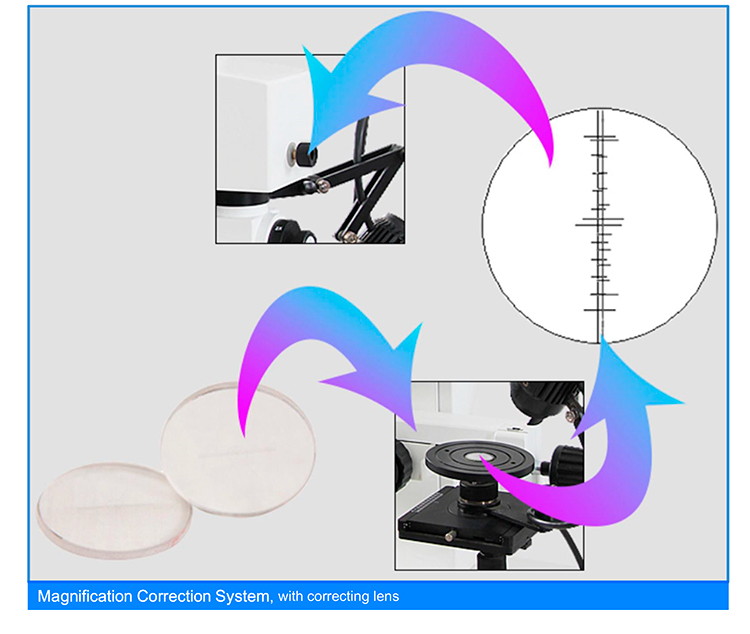 Magnification Correction System, with correcting lens