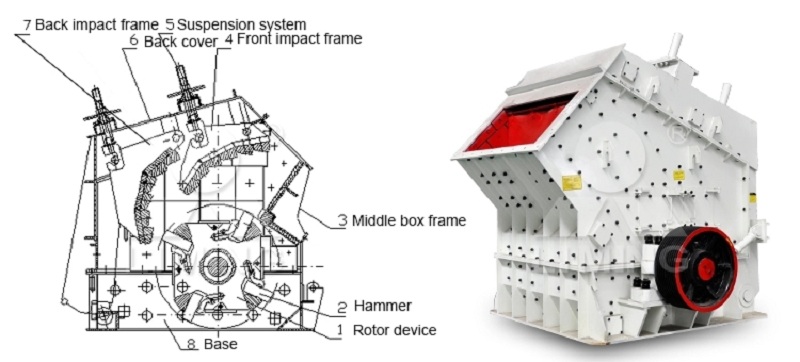 7 Back impact frame 5 Suspension system
6 Back cover 4 Front impact frame
3 Middle box frame
2 Hammer
1 Rotor device
8 Base