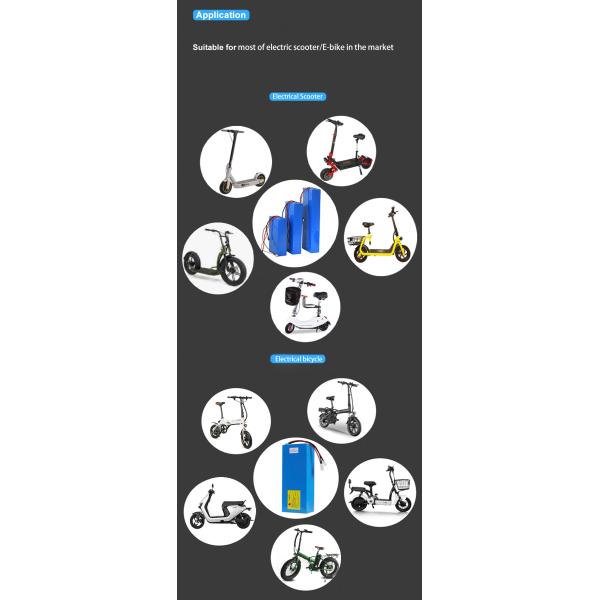 Application

Suitable for most of electric scooter/E-bike in the market

Electrical Scooter

Electrical bicycle