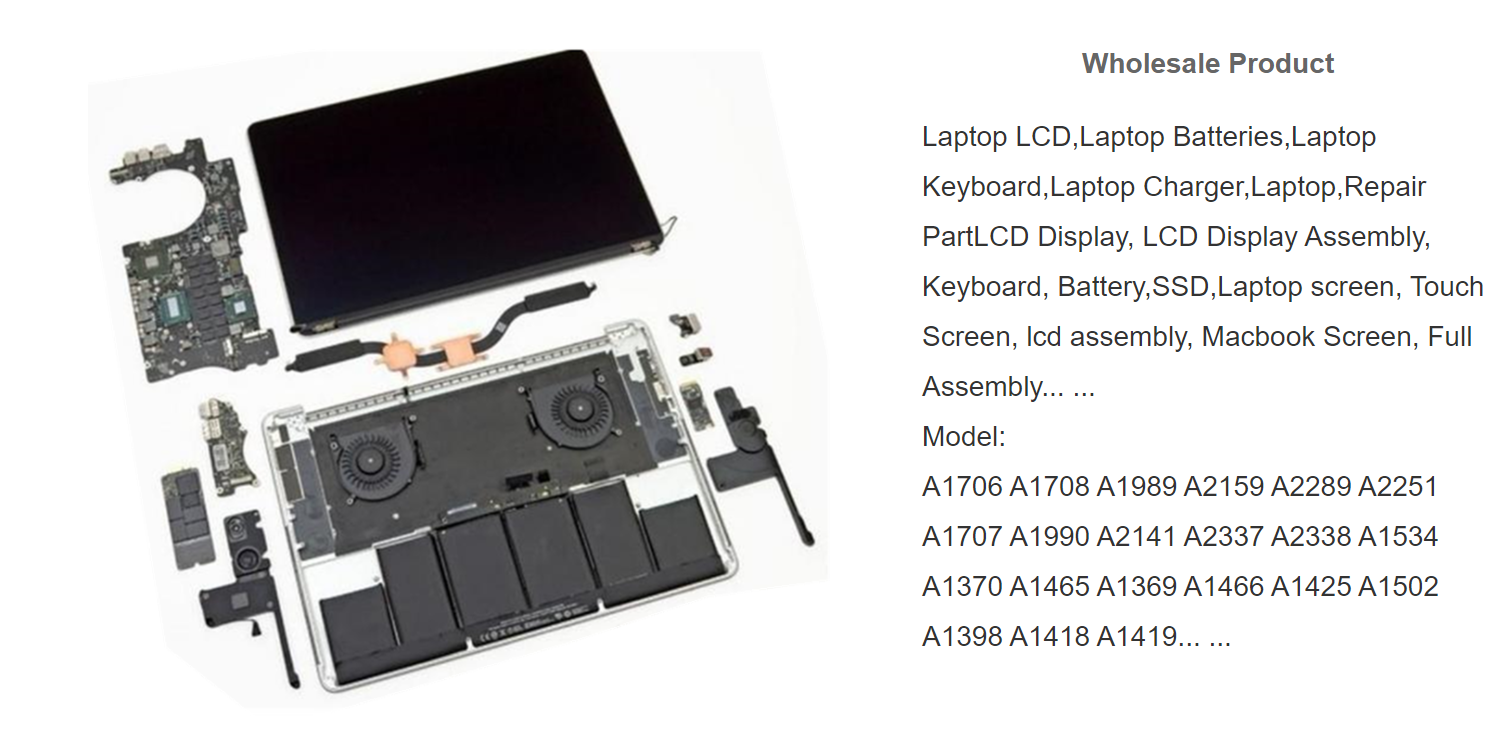 Wholesale Product

Laptop LCD,Laptop Batteries,Laptop Keyboard,Laptop Charger,Laptop,Repair PartLCD Display, LCD Display Assembly, Keyboard, Battery,SSD,Laptop screen, Touch Screen, lcd assembly, Macbook Screen, Full Assembly... ...

Model:
A1706 A1708 A1989 A2159 A2289 A2251 A1707 A1990 A2141 A2337 A2338 A1534 A1370 A1465 A1369 A1466 A1425 A1502 A1398 A1418 A1419... ...