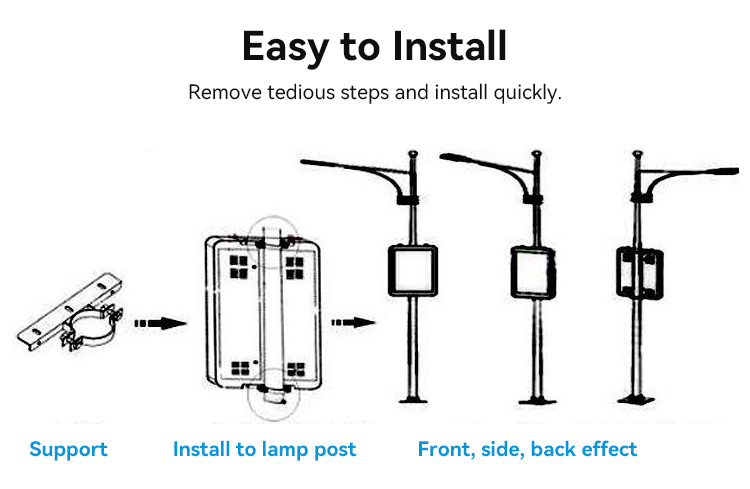 Easy to Install

Remove tedious steps and install quickly.

Support

Install to lamp post

Front, side, back effect