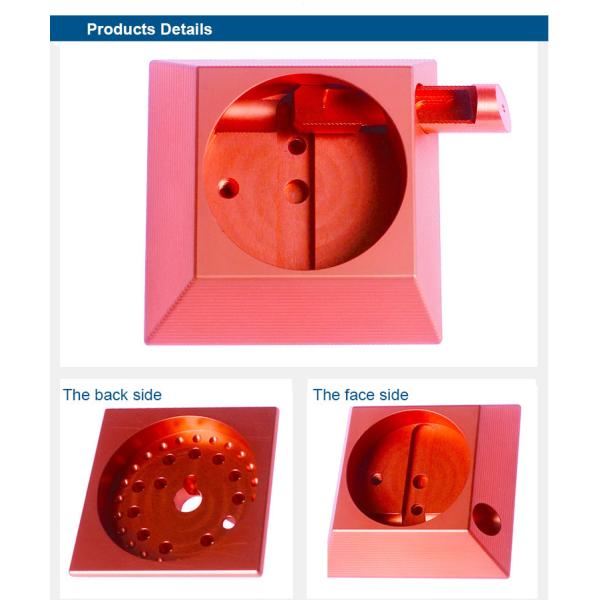 Products Details

The back side

The face side