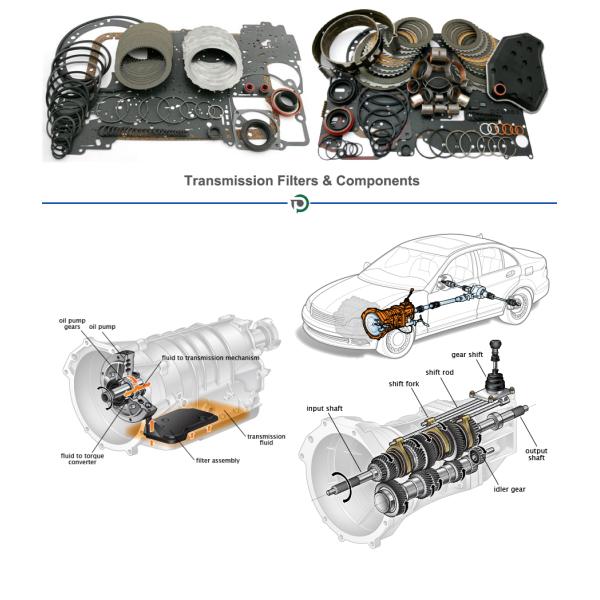 Transmission Filters & Components

oil pump gears

oil pump

fluid to transmission mechanism

transmission fluid

fluid to torque converter

filter assembly

gear shift

shift rod

shift fork

input shaft

output shaft

idler gear