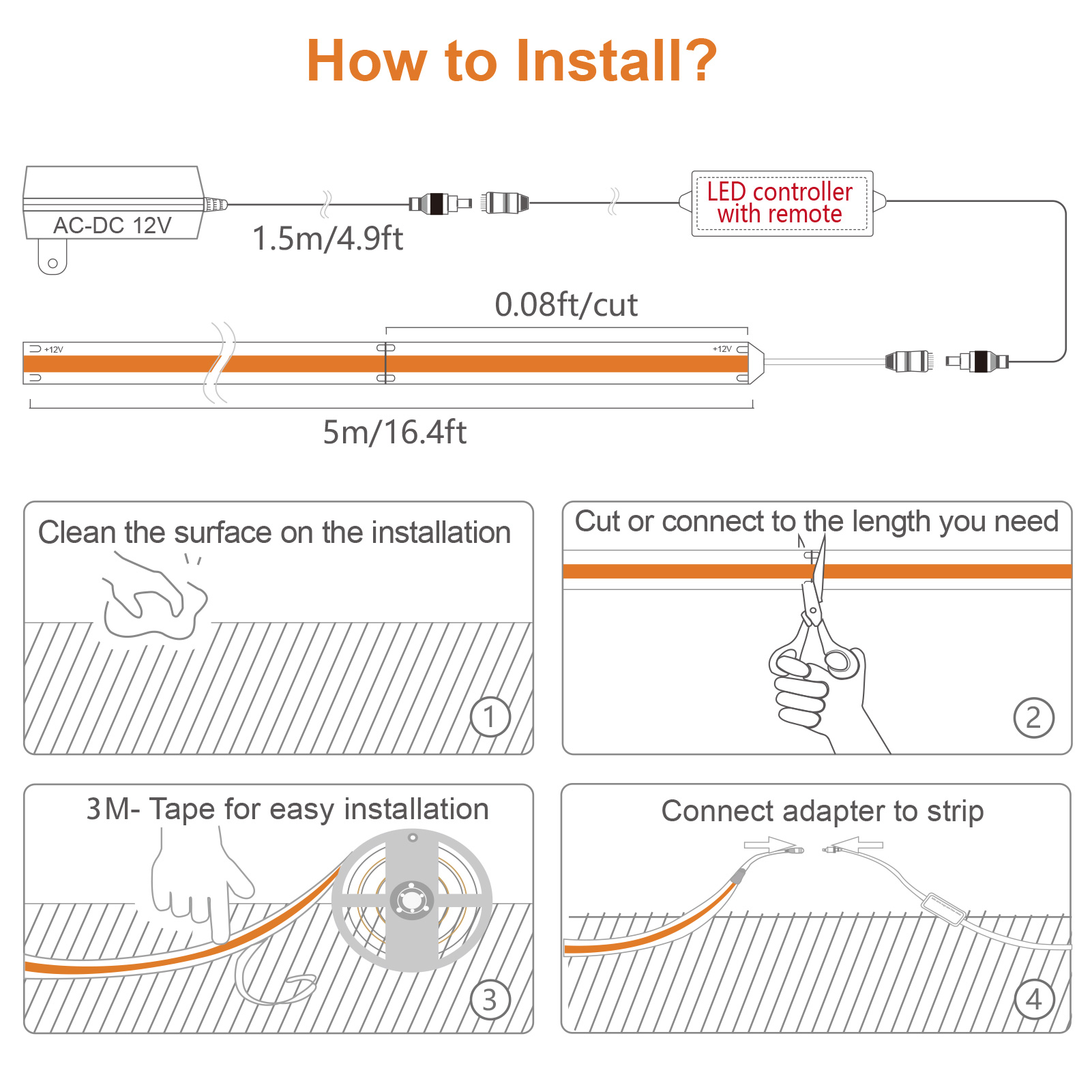 How to Install?

AC-DC 12V

1.5m/4.9ft

LED controller with remote

0.08ft/cut

+12V

+12V

5m/16.4ft

Clean the surface on the installation

1

Cut or connect to the length you need

2

3M- Tape for easy installation

3

Connect adapter to strip

4