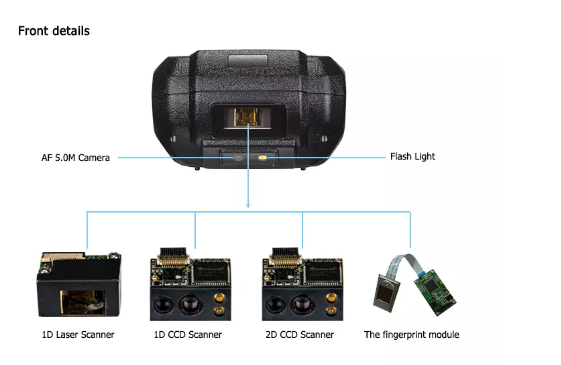 Front details

AF 5.0M Camera

Flash Light

1D Laser Scanner

1D CCD Scanner

2D CCD Scanner

The fingerprint module