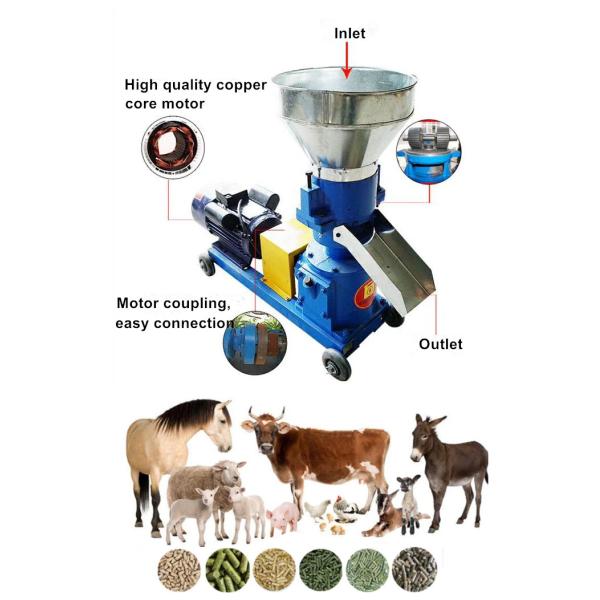 Inlet

High quality copper core motor

Motor coupling, easy connection

Outlet